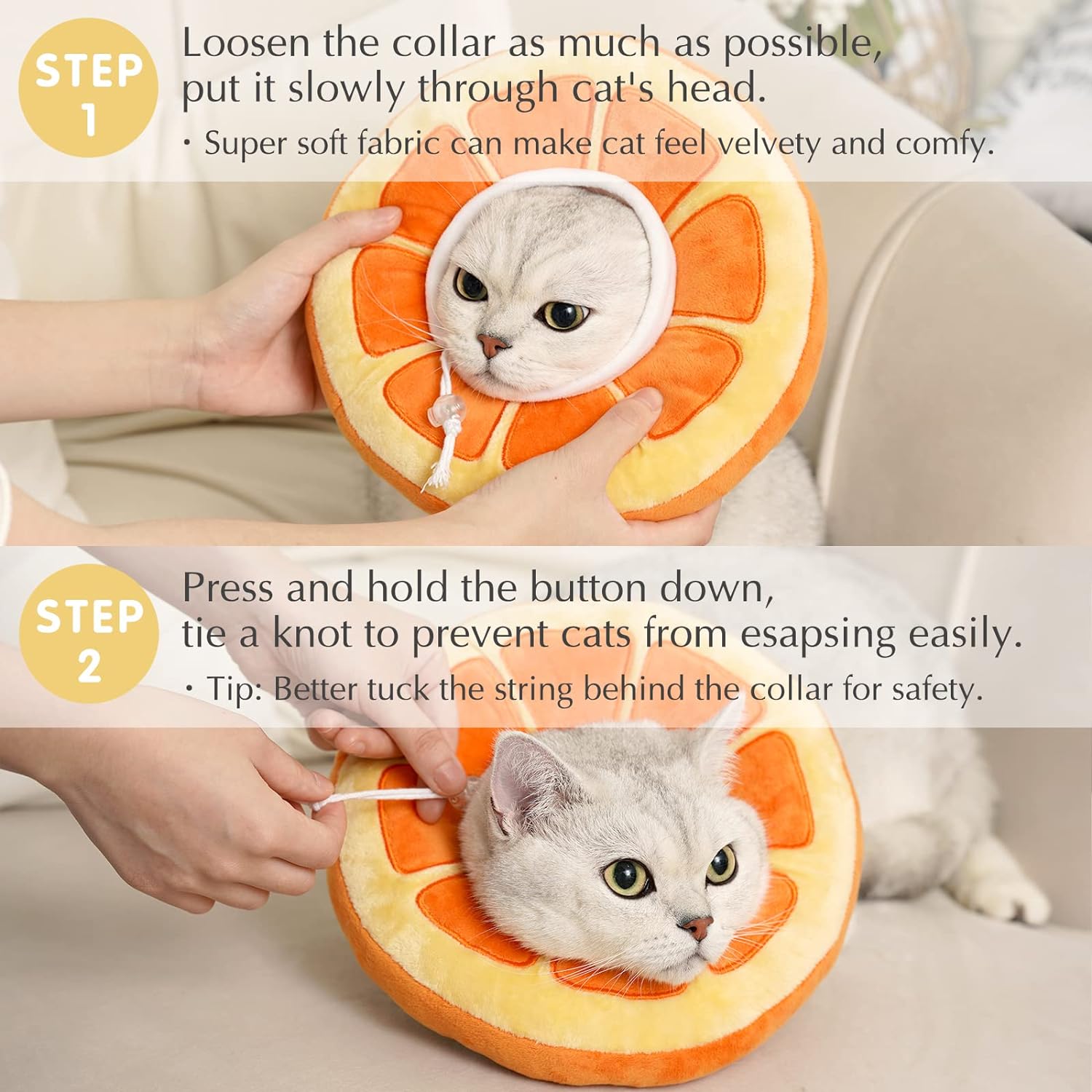 STEP 1

Loosen the collar as much as possible, put it slowly through cat's head.

· Super soft fabric can make cat feel velvety and comfy.

STEP 2

Press and hold the button down, tie a knot to prevent cats from esapsing easily.

· Tip: Better tuck the string behind the collar for safety.